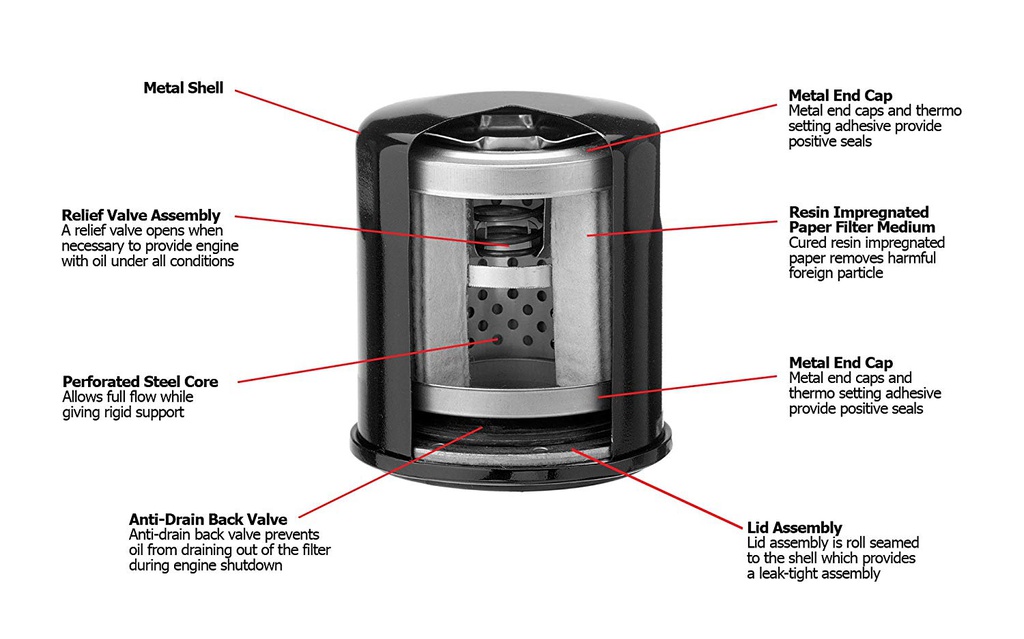 Metal Shell

Relief Valve Assembly
A relief valve opens when necessary to provide engine with oil under all conditions

Perforated Steel Core
Allows full flow while giving rigid support

Anti-Drain Back Valve
Anti-drain back valve prevents oil from draining out of the filter during engine shutdown

Metal End Cap
Metal end caps and thermo setting adhesive provide positive seals

Resin Impregnated Paper Filter Medium
Cured resin impregnated paper removes harmful foreign particle

Metal End Cap
Metal end caps and thermo setting adhesive provide positive seals

Lid Assembly
Lid assembly is roll seamed to the shell which provides a leak-tight assembly